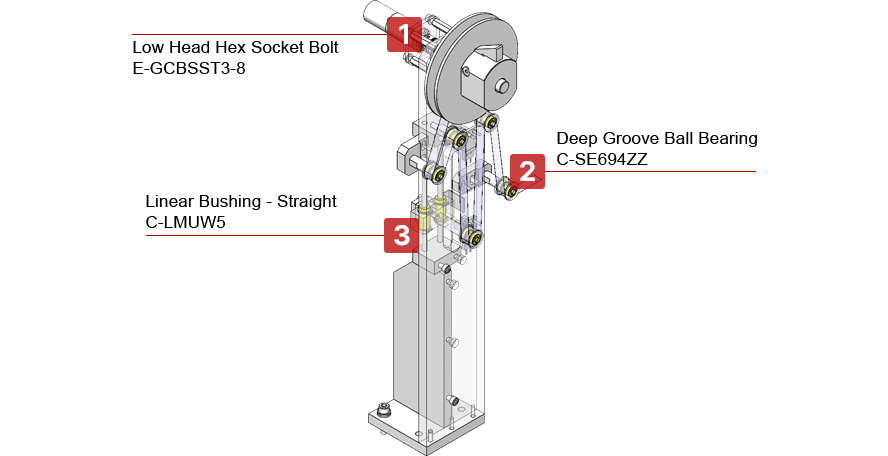 Low Head Hex Socket Bolt
E-GCBSST3-8

1

Deep Groove Ball Bearing
C-SE694ZZ

2

Linear Bushing - Straight
C-LMUW5

3