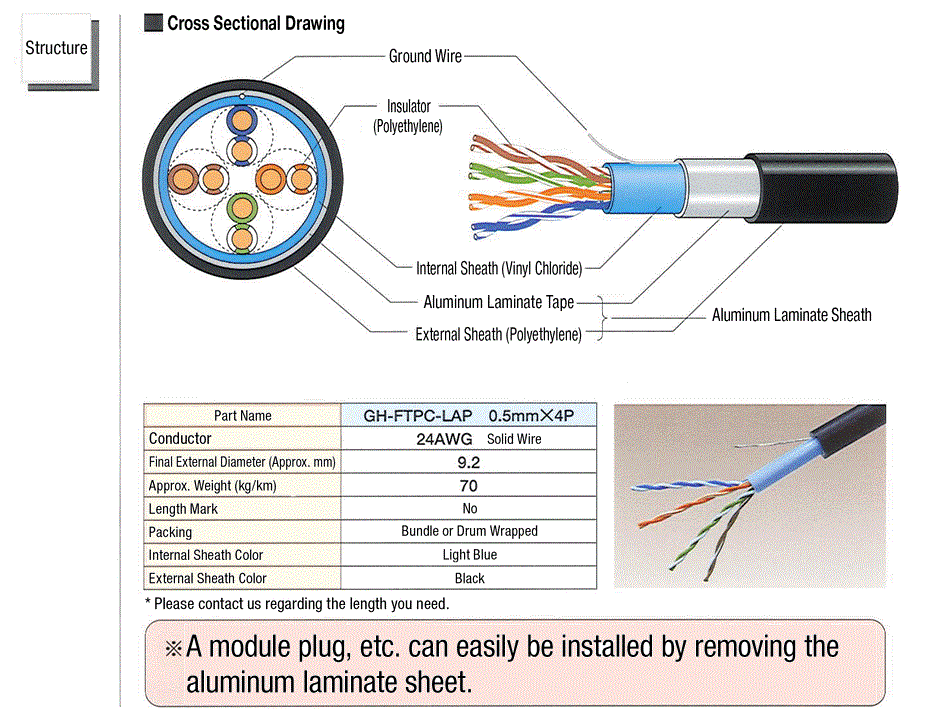 Structure

Cross Sectional Drawing

Ground Wire

Insulator (Polyethylene)

Internal Sheath (Vinyl Chloride)

Aluminum Laminate Tape

External Sheath (Polyethylene)

Aluminum Laminate Sheath

| Part Name | GH-FTPC-LAP 0.5mm×4P |
|---|---|
| Conductor | 24AWG Solid Wire |
| Final External Diameter (Approx. mm) | 9.2 |
| Approx. Weight (kg/km) | 70 |
| Length Mark | No |
| Packing | Bundle or Drum Wrapped |
| Internal Sheath Color | Light Blue |
| External Sheath Color | Black |

* Please contact us regarding the length you need.

※A module plug, etc. can easily be installed by removing the aluminum laminate sheet.