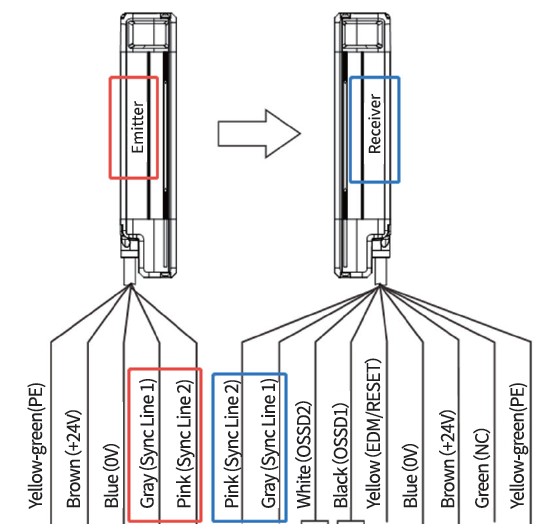 Emitter

Receiver

Yellow-green(PE)
Brown (+24V)
Blue (0V)
Gray (Sync Line 1)
Pink (Sync Line 2)

Pink (Sync Line 2)
Gray (Sync Line 1)
White (OSSD2)
Black (OSSD1)
Yellow (EDM/RESET)
Blue (0V)
Brown (+24V)
Green (NC)
Yellow-green(PE)