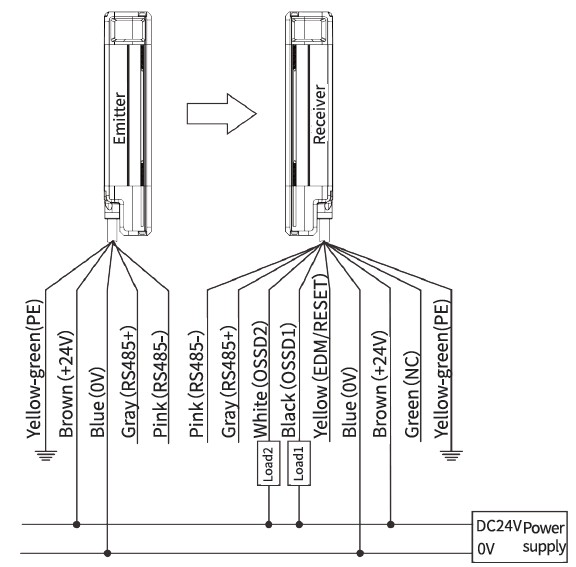 Emitter

Receiver

Yellow-green(PE)
Brown (+24V)
Blue (0V)
Gray (RS485+)
Pink (RS485-)

Pink (RS485-)
Gray (RS485+)
White (OSSD2)
Black (OSSD1)
Yellow (EDM/RESET)
Blue (0V)
Brown (+24V)
Green (NC)
Yellow-green(PE)

Load2
Load1

DC24V
0V
Power supply